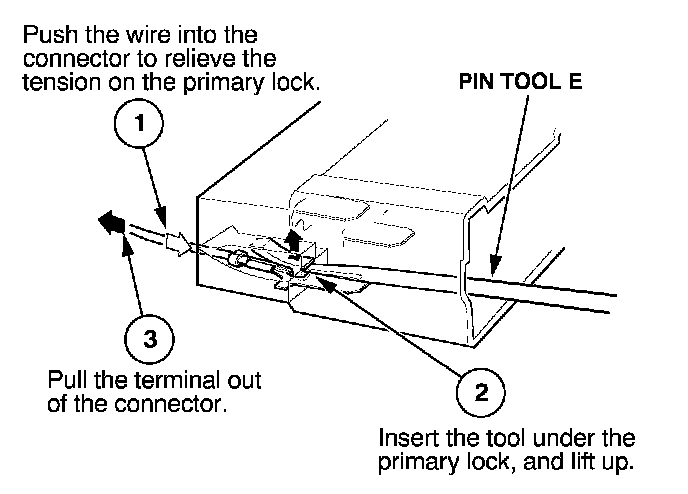 Push the wire into the connector to relieve the tension on the primary lock.

PIN TOOL E

1

3

Pull the terminal out of the connector.

2

Insert the tool under the primary lock, and lift up.