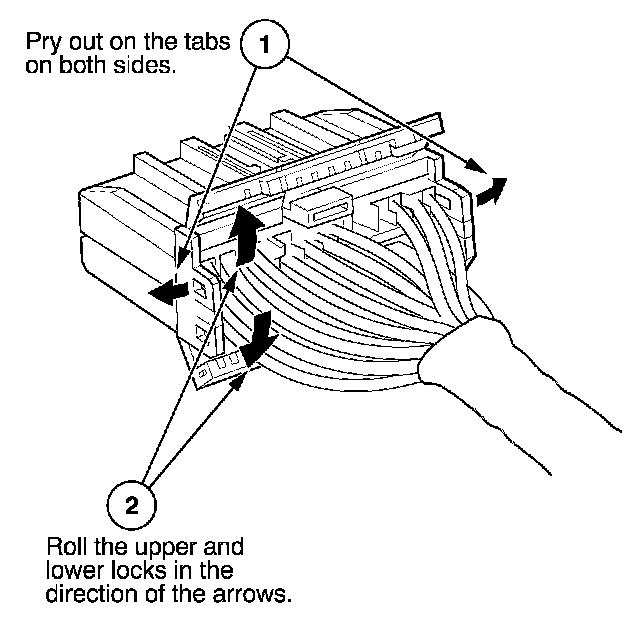 Pry out on the tabs on both sides.

1

2

Roll the upper and lower locks in the direction of the arrows.