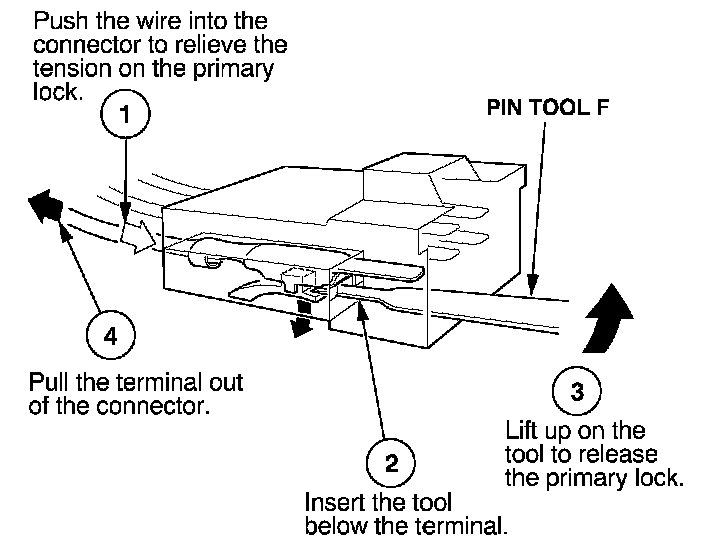 Push the wire into the connector to relieve the tension on the primary lock.

1

PIN TOOL F

4

Pull the terminal out of the connector.

3

Lift up on the tool to release the primary lock.

2

Insert the tool below the terminal.