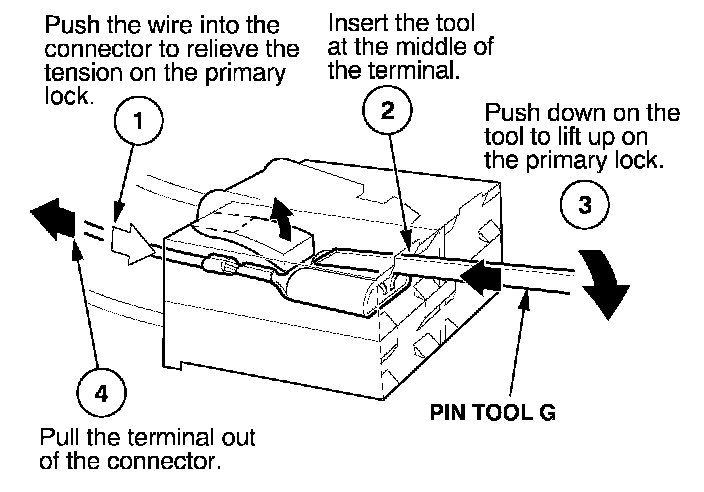 Push the wire into the connector to relieve the tension on the primary lock.

1

Insert the tool at the middle of the terminal.

2

Push down on the tool to lift up on the primary lock.

3

4

Pull the terminal out of the connector.

PIN TOOL G