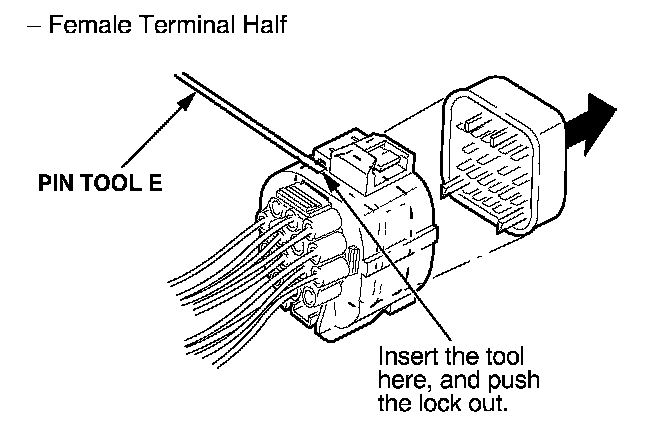 – Female Terminal Half

PIN TOOL E

Insert the tool here, and push the lock out.