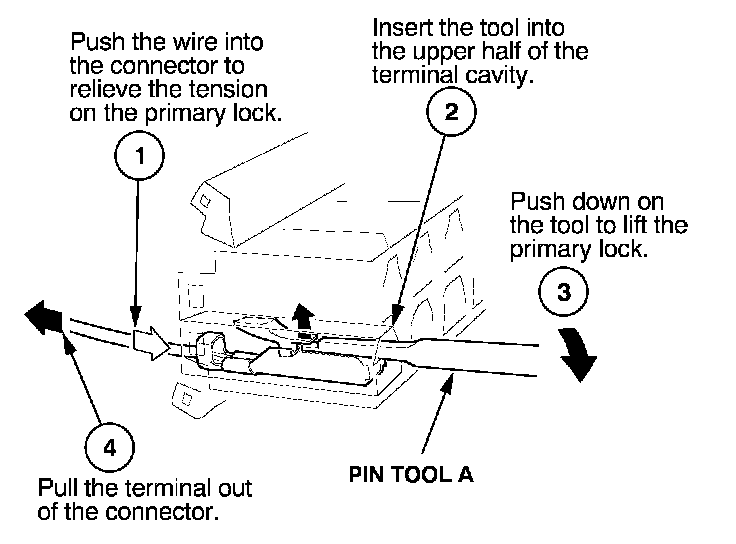 Push the wire into the connector to relieve the tension on the primary lock.

1

Insert the tool into the upper half of the terminal cavity.

2

Push down on the tool to lift the primary lock.

3

4

Pull the terminal out of the connector.

PIN TOOL A