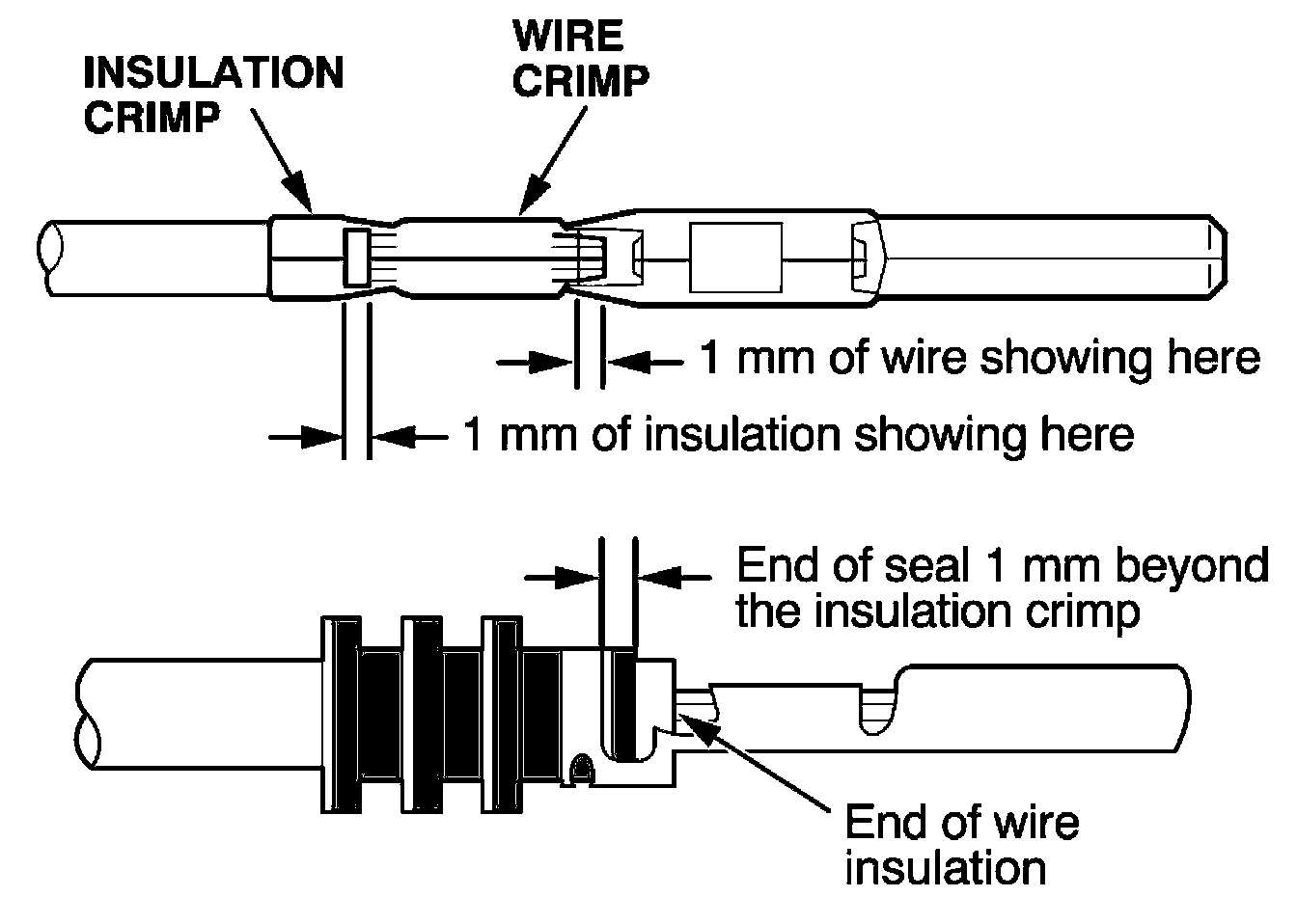 INSULATION CRIMP

WIRE CRIMP

1 mm of wire showing here

1 mm of insulation showing here

End of seal 1 mm beyond the insulation crimp

End of wire insulation