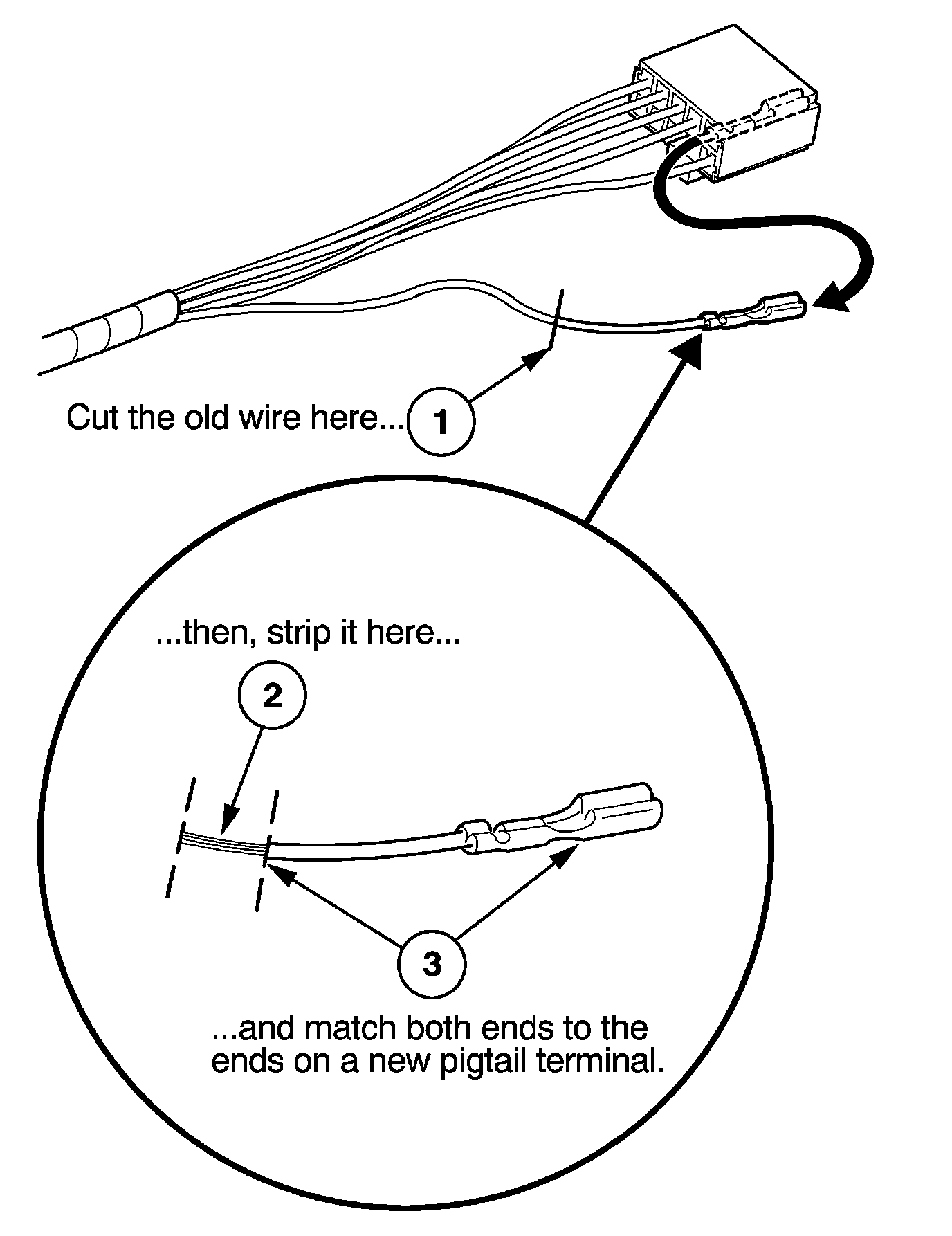 Cut the old wire here... 1

...then, strip it here...

2

3

...and match both ends to the ends on a new pigtail terminal.