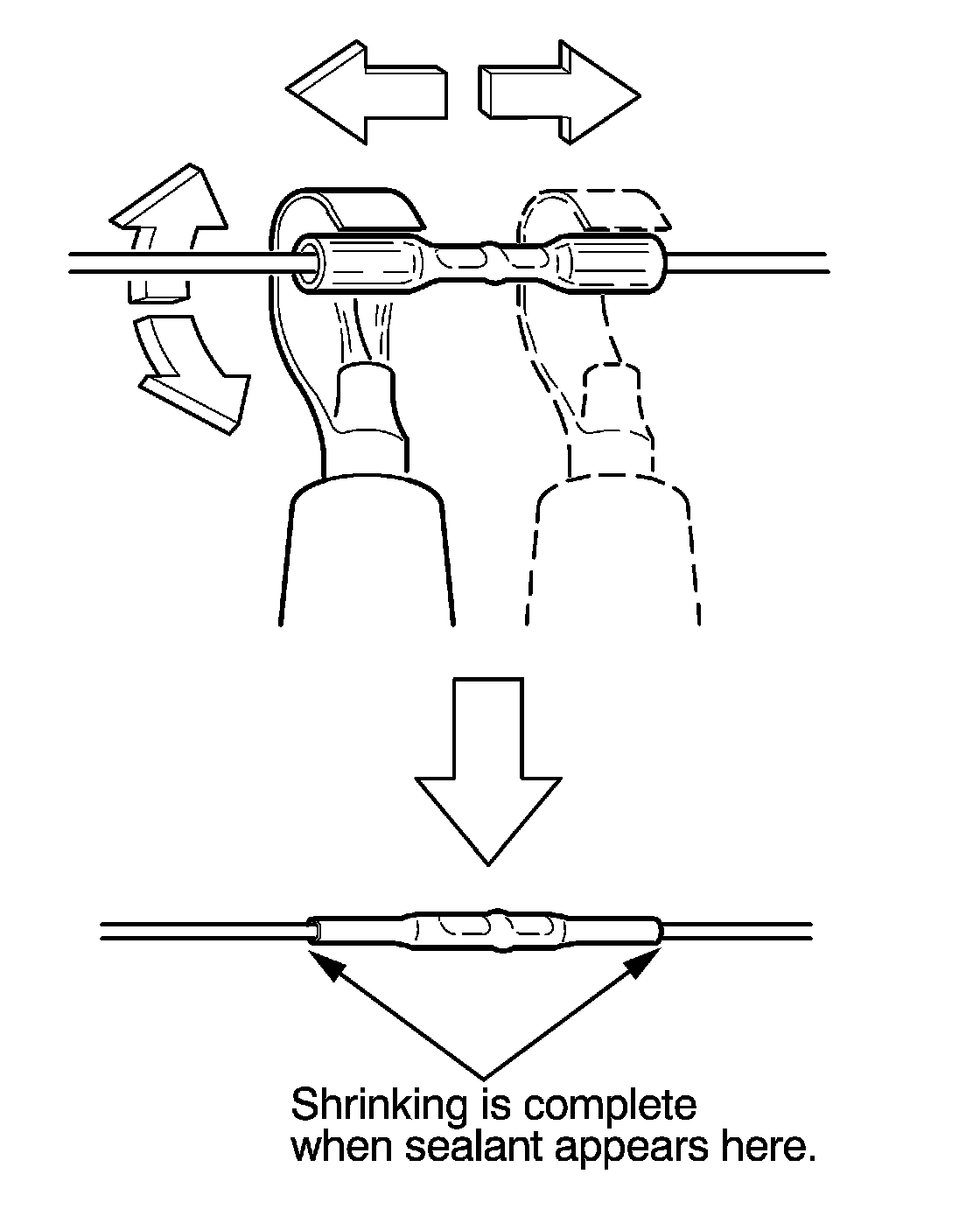 Shrinking is complete
when sealant appears here.