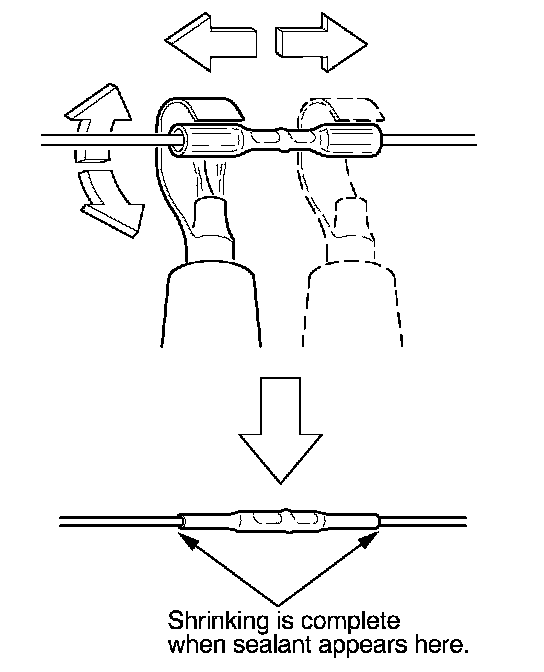 Shrinking is complete when sealant appears here.