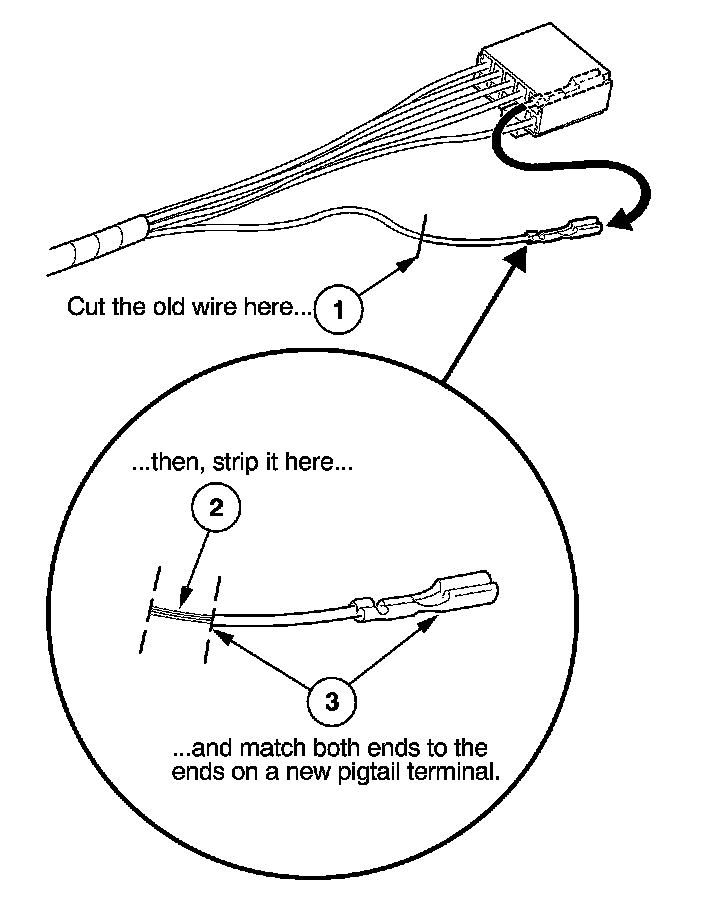 Cut the old wire here...
1

...then, strip it here...
2

3
...and match both ends to the ends on a new pigtail terminal.