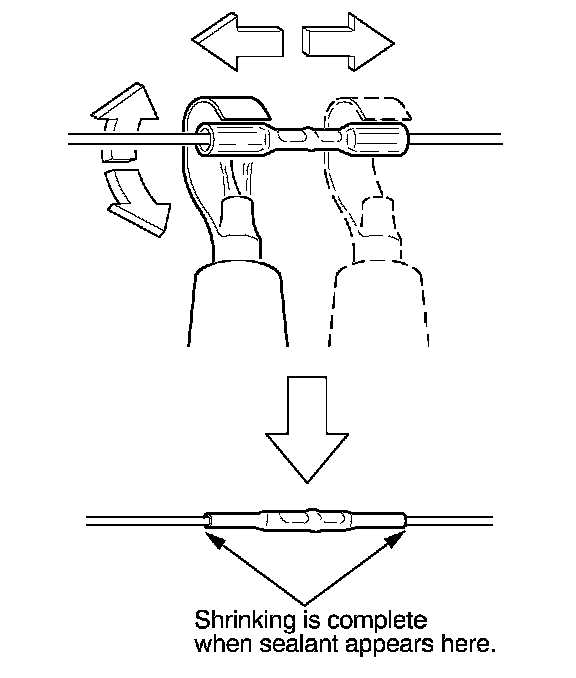 Shrinking is complete when sealant appears here.