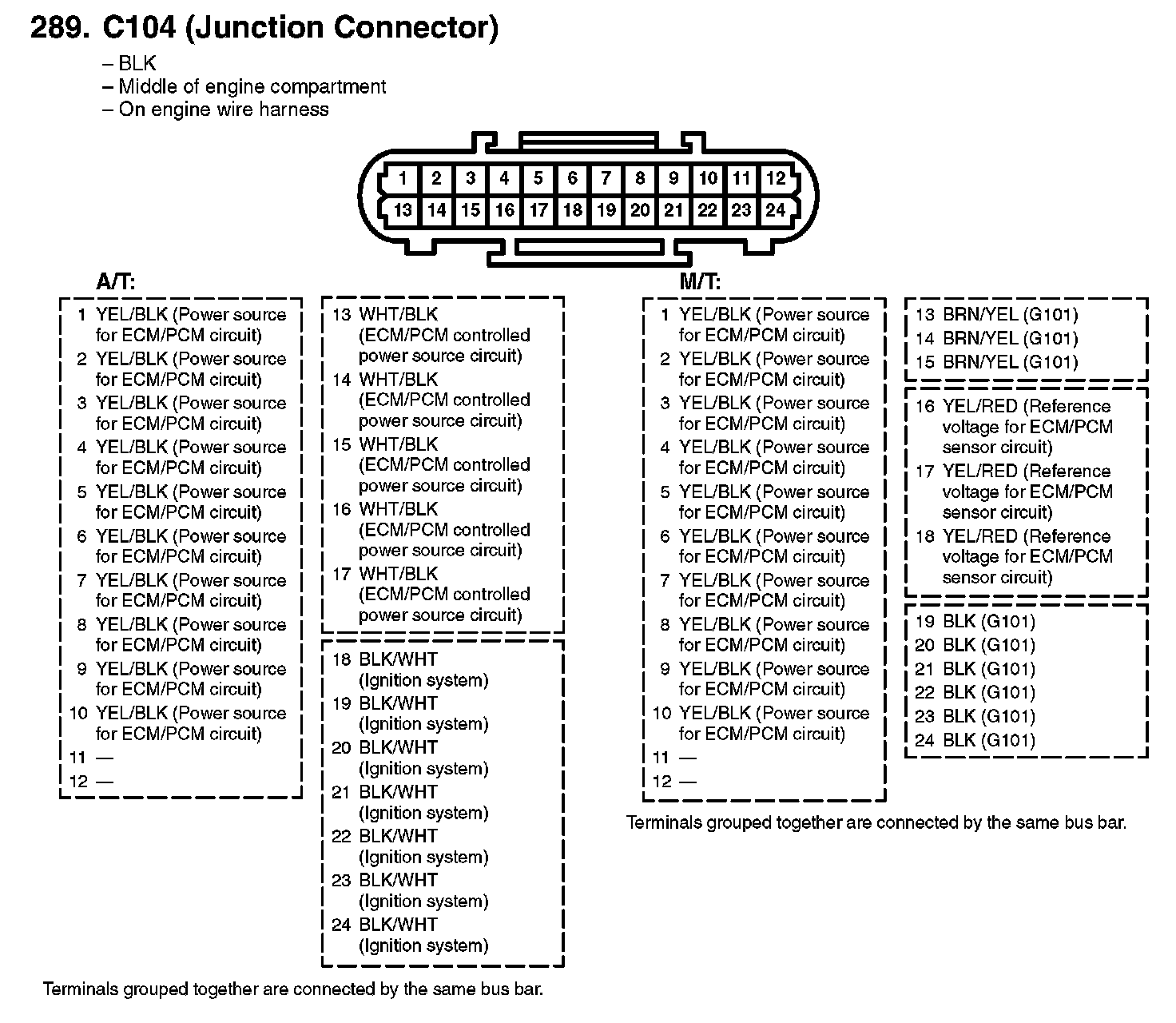 289. C104 (Junction Connector)

– BLK
– Middle of engine compartment
– On engine wire harness

1 2 3 4 5 6 7 8 9 10 11 12
13 14 15 16 17 18 19 20 21 22 23 24

A/T:

1 YEL/BLK (Power source for ECM/PCM circuit)
2 YEL/BLK (Power source for ECM/PCM circuit)
3 YEL/BLK (Power source for ECM/PCM circuit)
4 YEL/BLK (Power source for ECM/PCM circuit)
5 YEL/BLK (Power source for ECM/PCM circuit)
6 YEL/BLK (Power source for ECM/PCM circuit)
7 YEL/BLK (Power source for ECM/PCM circuit)
8 YEL/BLK (Power source for ECM/PCM circuit)
9 YEL/BLK (Power source for ECM/PCM circuit)
10 YEL/BLK (Power source for ECM/PCM circuit)
11 —
12 —

13 WHT/BLK (ECM/PCM controlled power source circuit)
14 WHT/BLK (ECM/PCM controlled power source circuit)
15 WHT/BLK (ECM/PCM controlled power source circuit)
16 WHT/BLK (ECM/PCM controlled power source circuit)
17 WHT/BLK (ECM/PCM controlled power source circuit)

18 BLK/WHT (Ignition system)
19 BLK/WHT (Ignition system)
20 BLK/WHT (Ignition system)
21 BLK/WHT (Ignition system)
22 BLK/WHT (Ignition system)
23 BLK/WHT (Ignition system)
24 BLK/WHT (Ignition system)

Terminals grouped together are connected by the same bus bar.

M/T:

1 YEL/BLK (Power source for ECM/PCM circuit)
2 YEL/BLK (Power source for ECM/PCM circuit)
3 YEL/BLK (Power source for ECM/PCM circuit)
4 YEL/BLK (Power source for ECM/PCM circuit)
5 YEL/BLK (Power source for ECM/PCM circuit)
6 YEL/BLK (Power source for ECM/PCM circuit)
7 YEL/BLK (Power source for ECM/PCM circuit)
8 YEL/BLK (Power source for ECM/PCM circuit)
9 YEL/BLK (Power source for ECM/PCM circuit)
10 YEL/BLK (Power source for ECM/PCM circuit)
11 —
12 —

13 BRN/YEL (G101)
14 BRN/YEL (G101)
15 BRN/YEL (G101)

16 YEL/RED (Reference voltage for ECM/PCM sensor circuit)
17 YEL/RED (Reference voltage for ECM/PCM sensor circuit)
18 YEL/RED (Reference voltage for ECM/PCM sensor circuit)

19 BLK (G101)
20 BLK (G101)
21 BLK (G101)
22 BLK (G101)
23 BLK (G101)
24 BLK (G101)

Terminals grouped together are connected by the same bus bar.