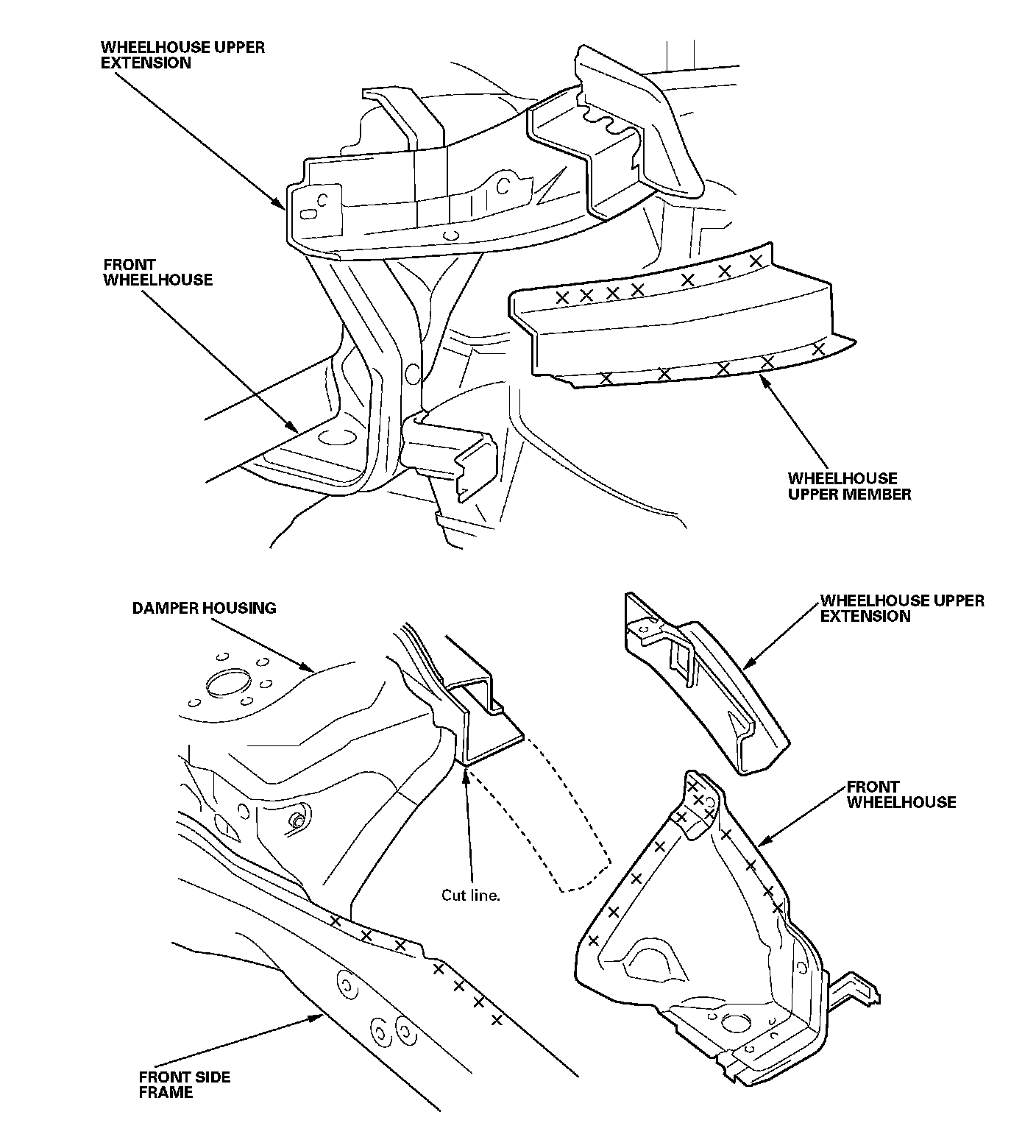 WHEELHOUSE UPPER EXTENSION

FRONT WHEELHOUSE

WHEELHOUSE UPPER MEMBER

DAMPER HOUSING

WHEELHOUSE UPPER EXTENSION

FRONT WHEELHOUSE

Cut line.

FRONT SIDE FRAME