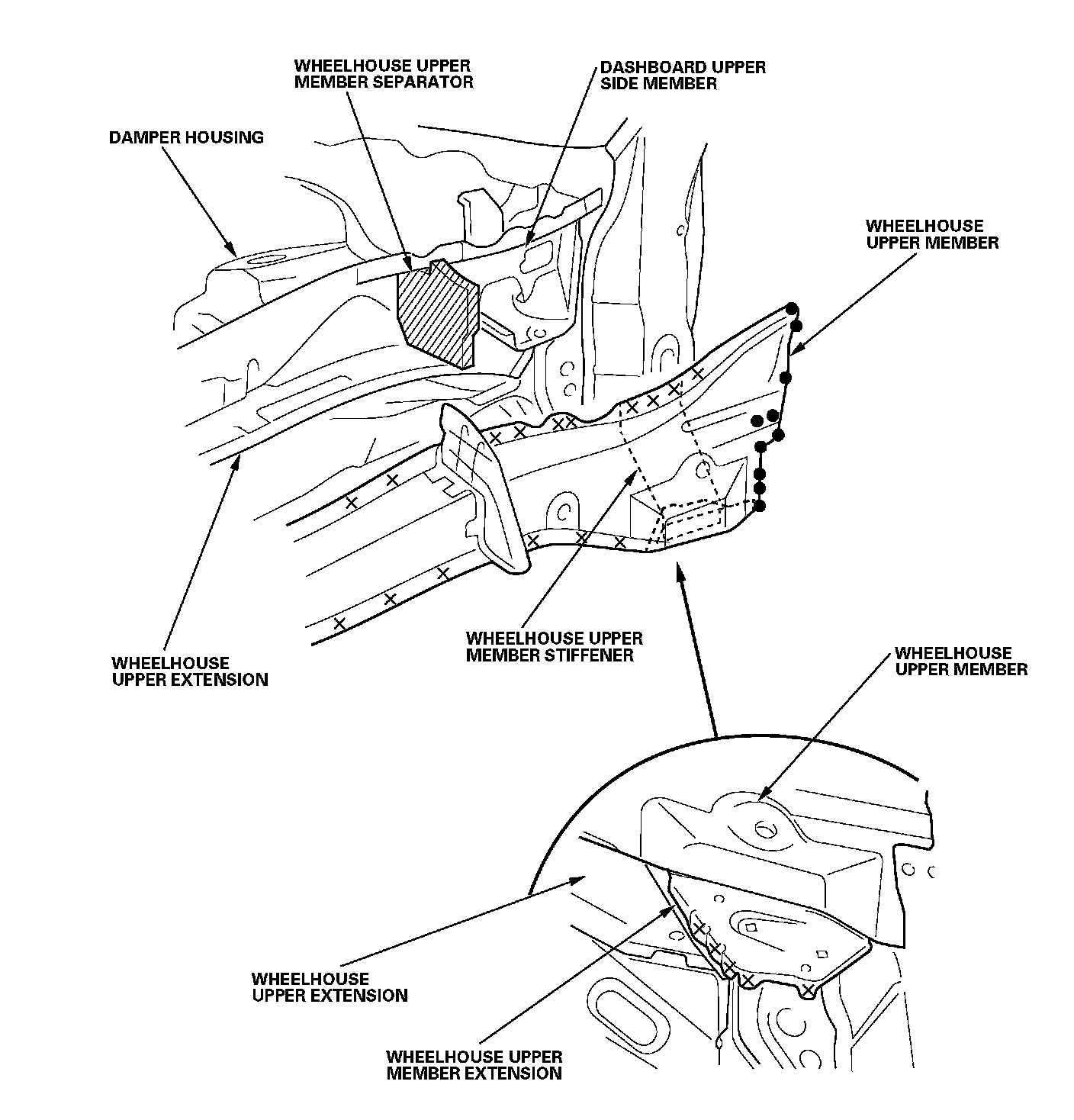 WHEELHOUSE UPPER MEMBER SEPARATOR

DASHBOARD UPPER SIDE MEMBER

DAMPER HOUSING

WHEELHOUSE UPPER MEMBER

WHEELHOUSE UPPER EXTENSION

WHEELHOUSE UPPER MEMBER STIFFENER

WHEELHOUSE UPPER MEMBER

WHEELHOUSE UPPER EXTENSION

WHEELHOUSE UPPER MEMBER EXTENSION