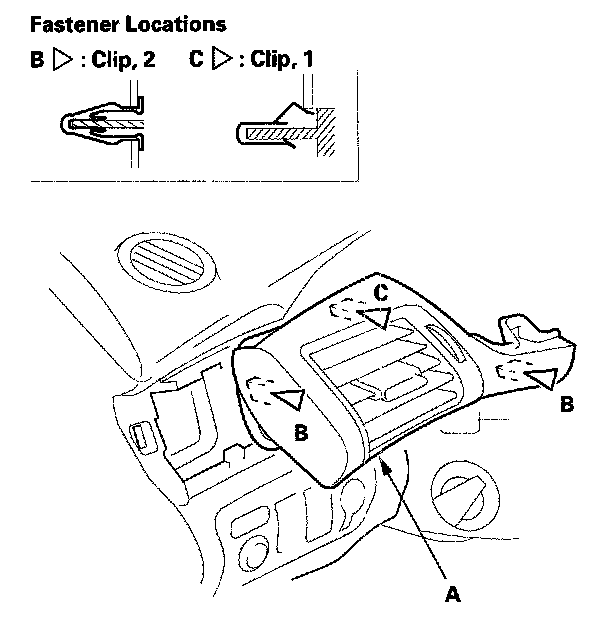 Fastener Locations

B ▷ : Clip, 2    C ▷ : Clip, 1

C

B

B

A