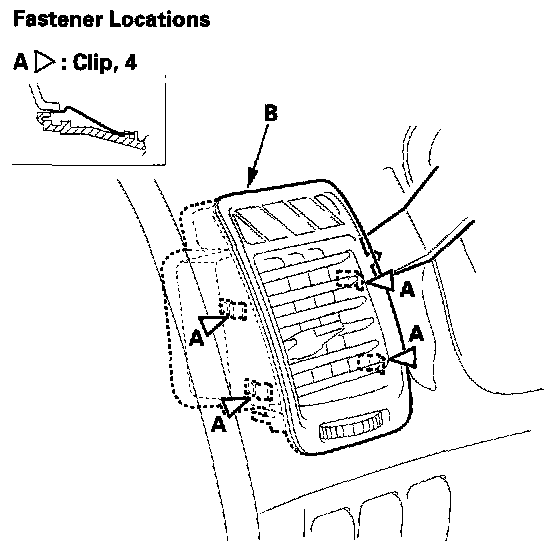 Fastener Locations

A ▷ : Clip, 4

B

A

A

A

A