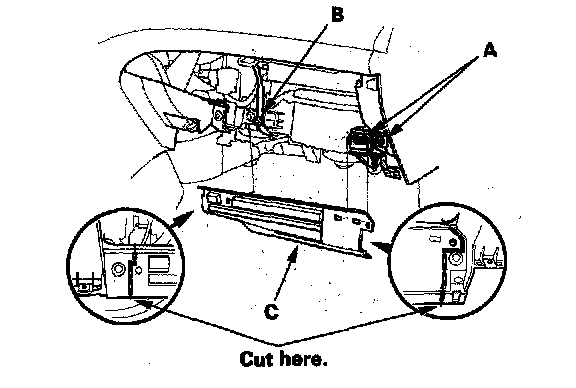 B
A
C
Cut here.