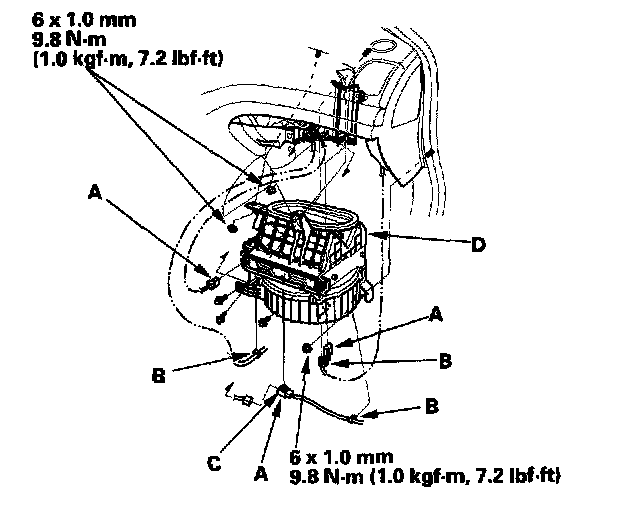 6 x 1.0 mm
9.8 N·m
(1.0 kgf·m, 7.2 lbf·ft)

A

D

A

B

B

B

C

A

6 x 1.0 mm
9.8 N·m (1.0 kgf·m, 7.2 lbf·ft)