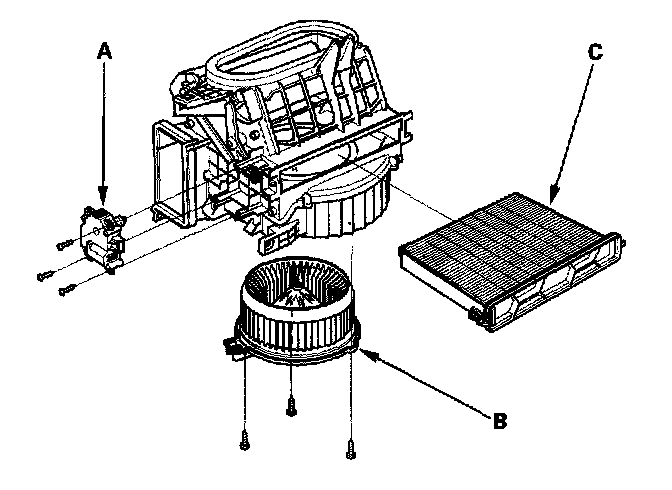 A
C
B