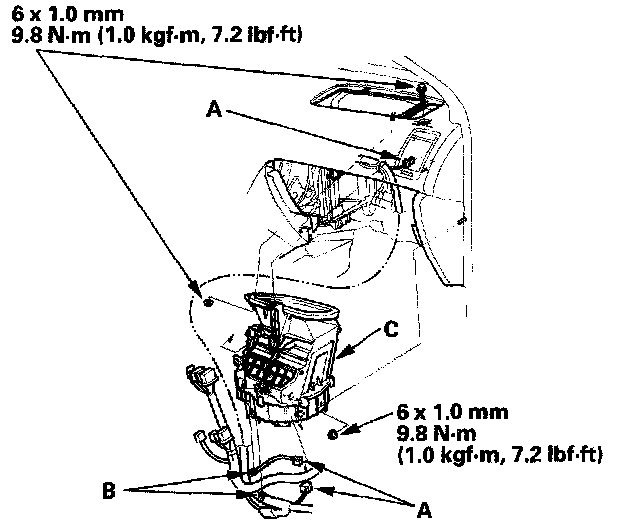 6 x 1.0 mm
9.8 N·m (1.0 kgf·m, 7.2 lbf·ft)

A

C

6 x 1.0 mm
9.8 N·m
(1.0 kgf·m, 7.2 lbf·ft)

B

A