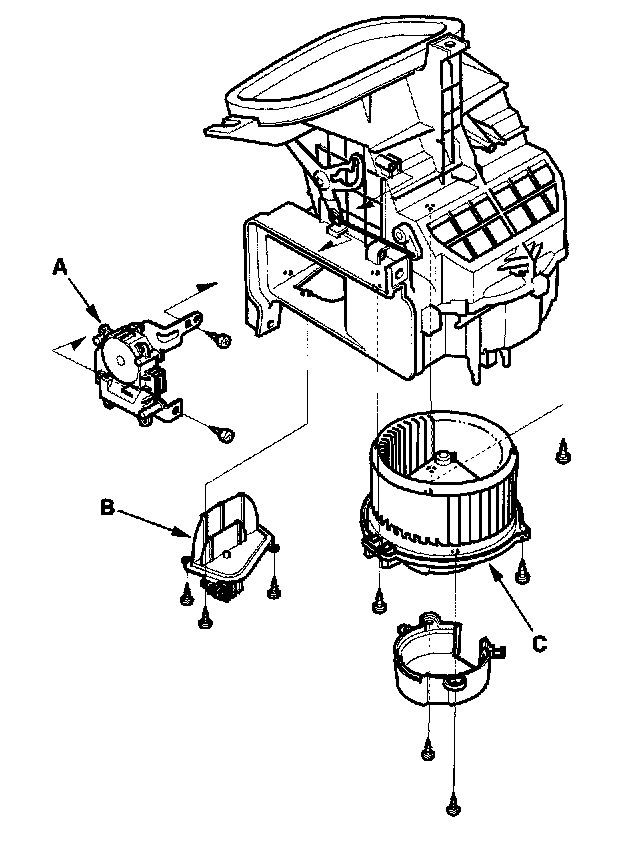 A

B

C