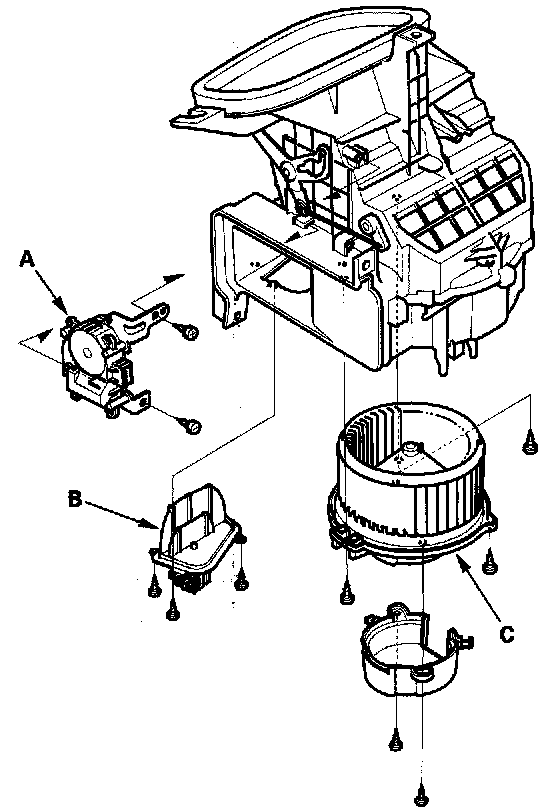 A

B

C