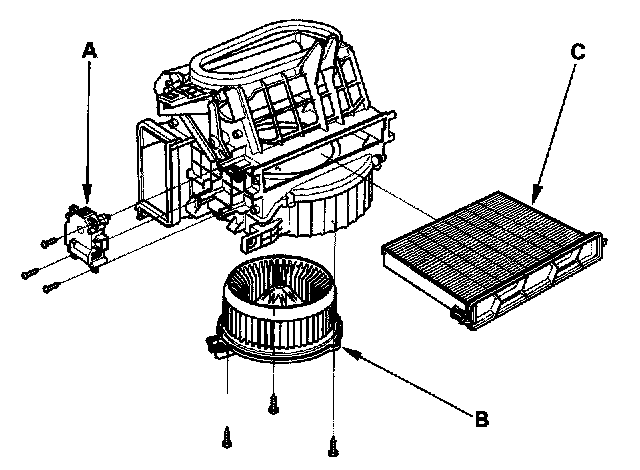 A
C
B