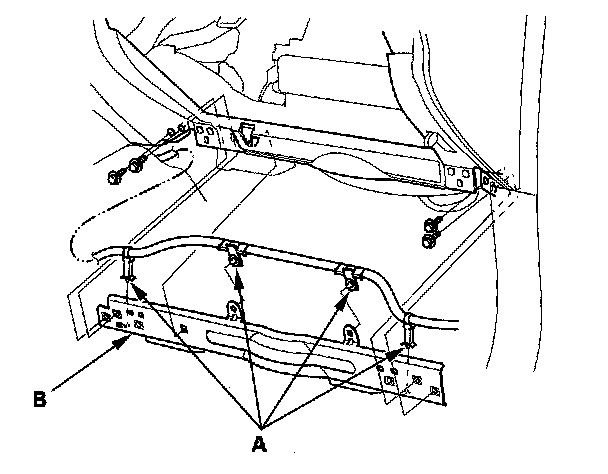 B

A