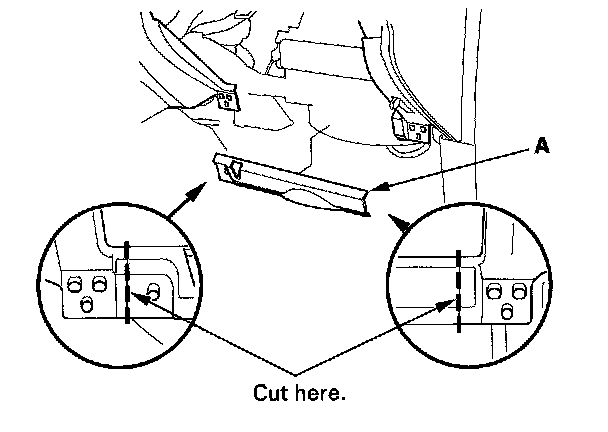 A

Cut here.