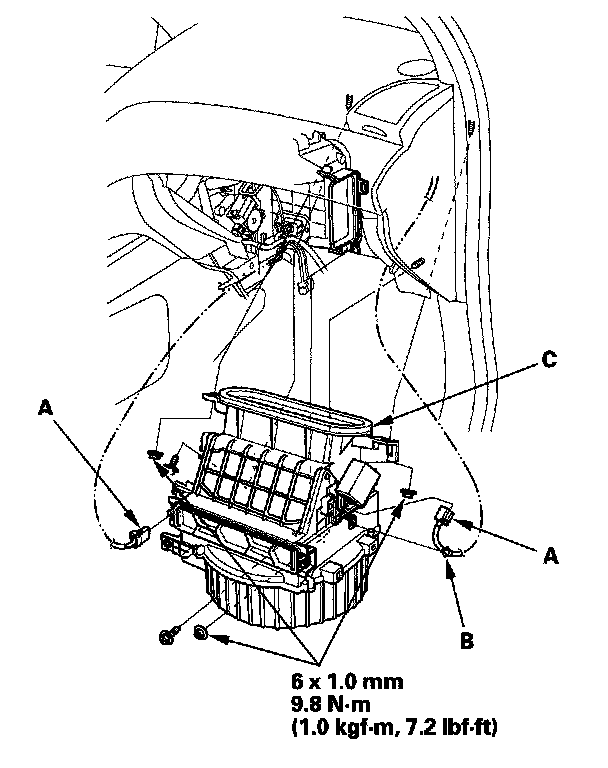 C

A

A

B

6 x 1.0 mm
9.8 N·m
(1.0 kgf·m, 7.2 lbf·ft)