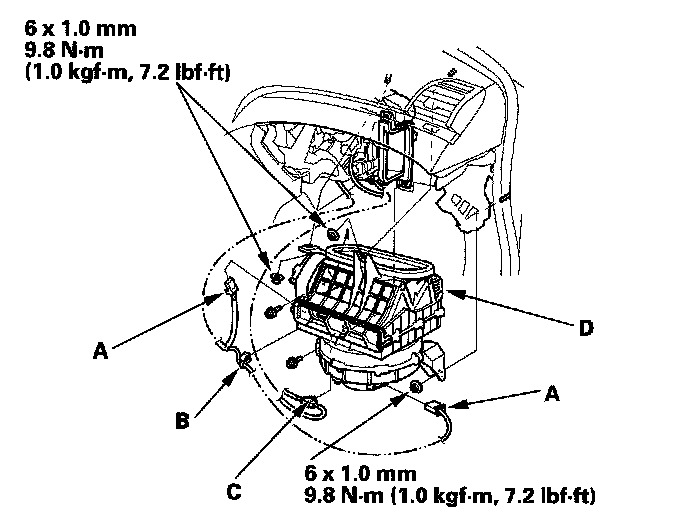 6 x 1.0 mm
9.8 N·m
(1.0 kgf·m, 7.2 lbf·ft)

A

D

B

A

C

6 x 1.0 mm
9.8 N·m (1.0 kgf·m, 7.2 lbf·ft)