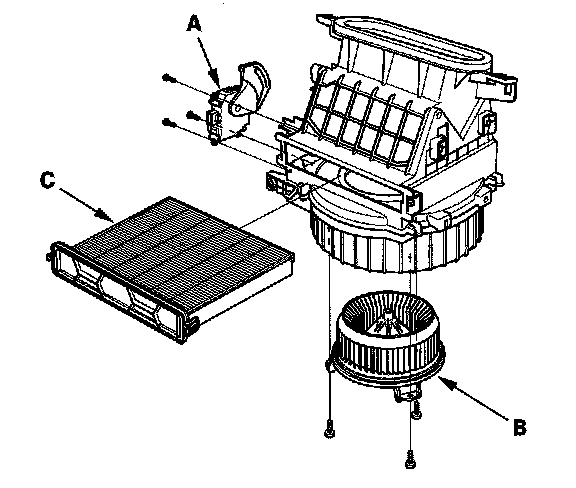 A

C

B