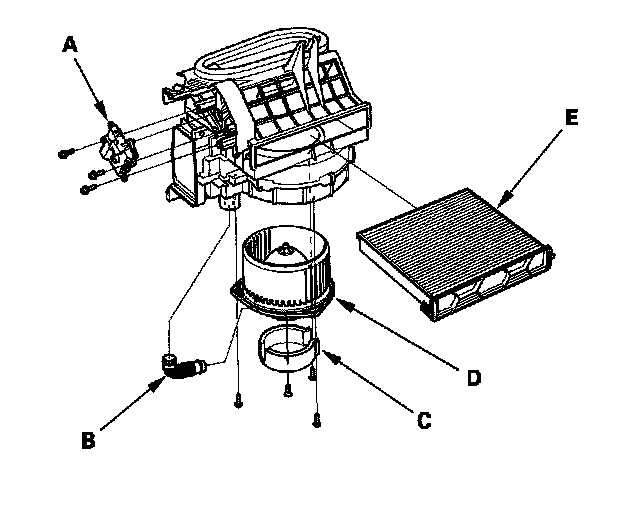 A

E

D

C

B