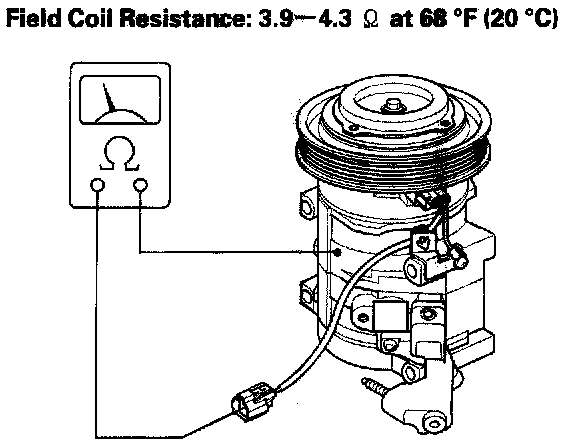 Field Coil Resistance: 3.9—4.3 Ω at 68 °F (20 °C)

Ω