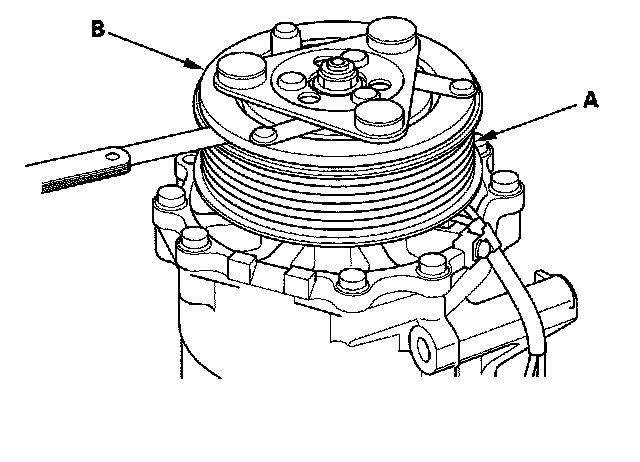 B
A