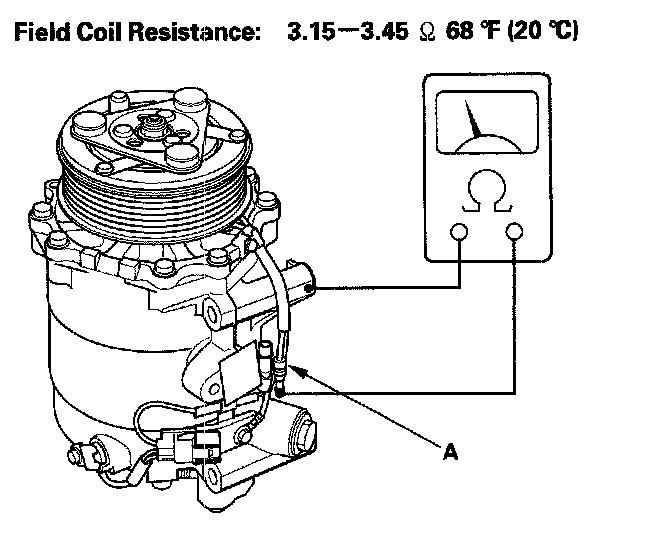 Field Coil Resistance: 3.15—3.45 Ω 68 °F (20 °C)

Ω

A