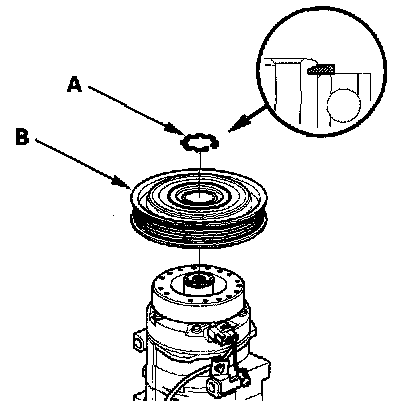 A

B