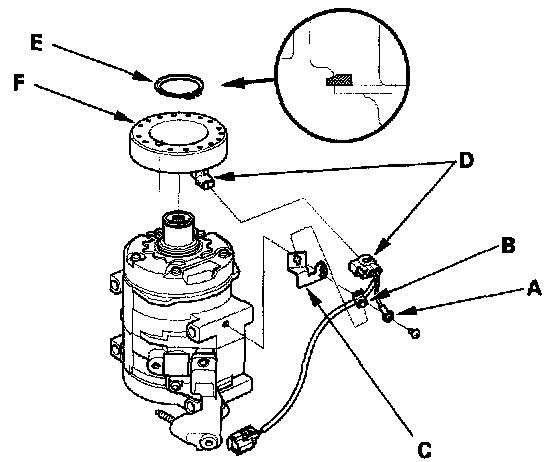 E
F
D
B
A
C