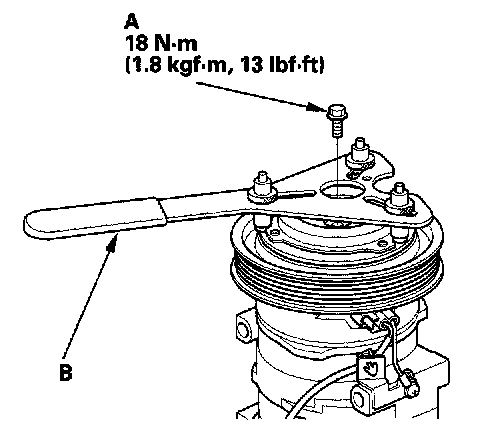 A
18 N·m
(1.8 kgf·m, 13 lbf·ft)

B