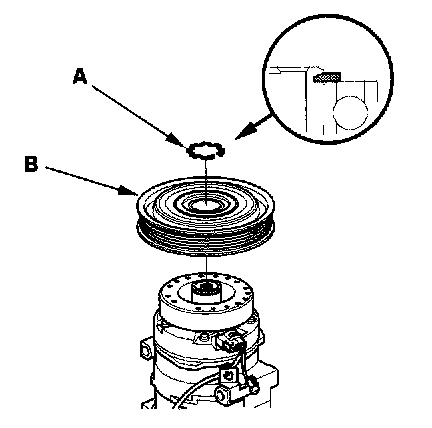 A

B