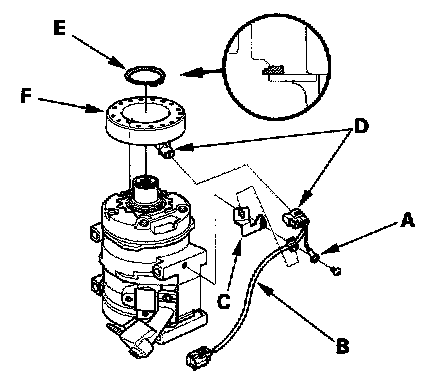 E
F
D
A
C
B