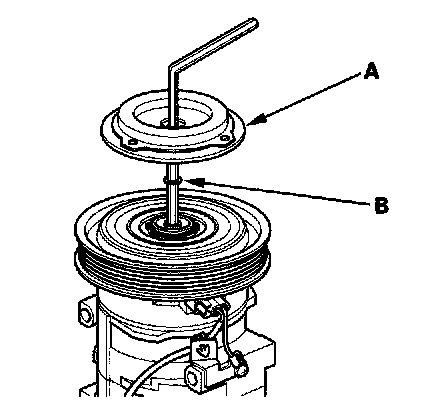 A
B