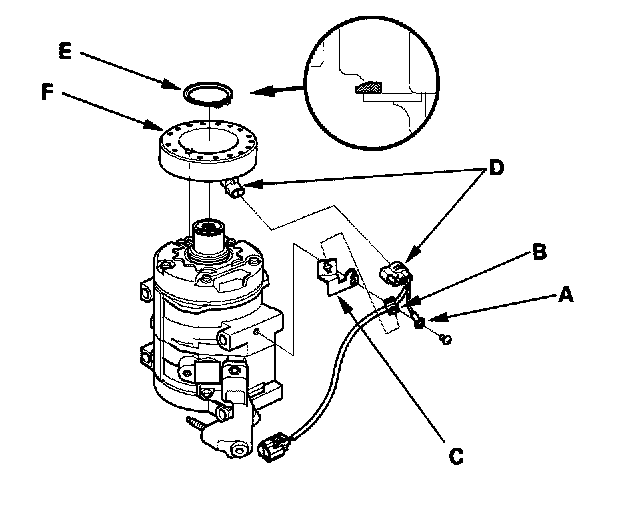 E
F
D
B
A
C