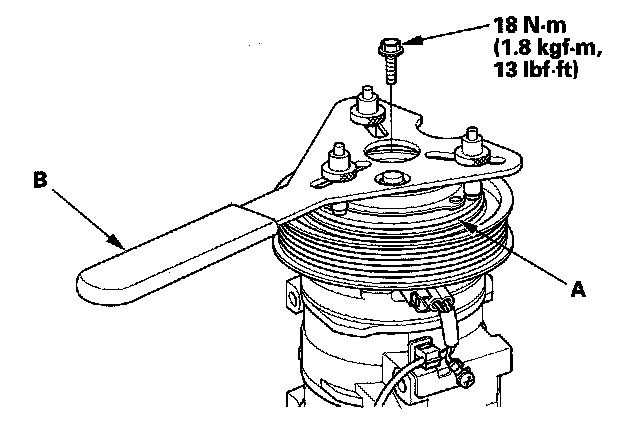 18 N·m
(1.8 kgf·m,
13 lbf·ft)

B

A