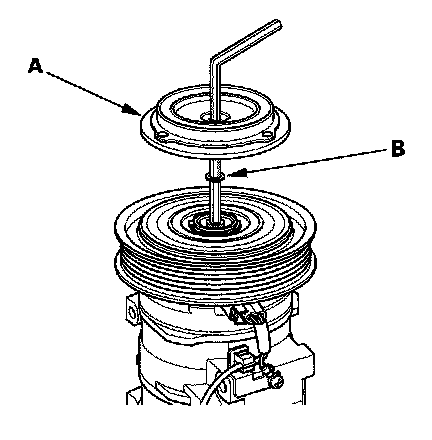 A

B