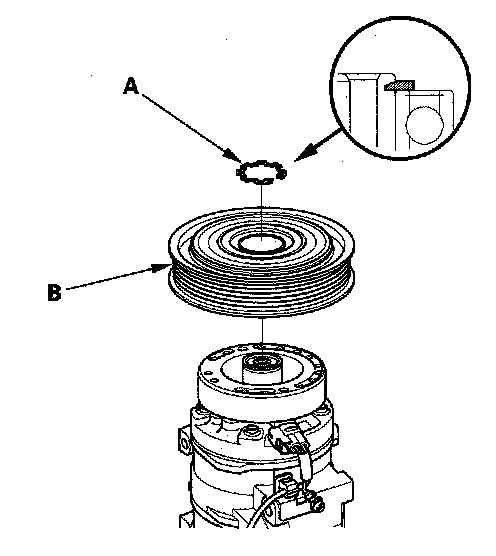 A

B