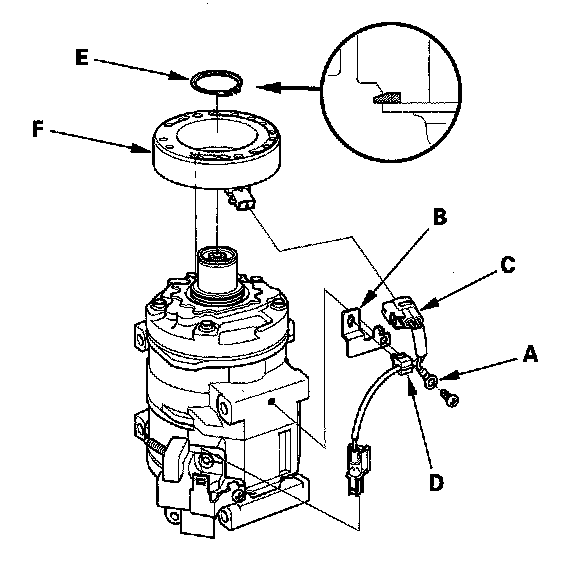 E
F
B
C
A
D