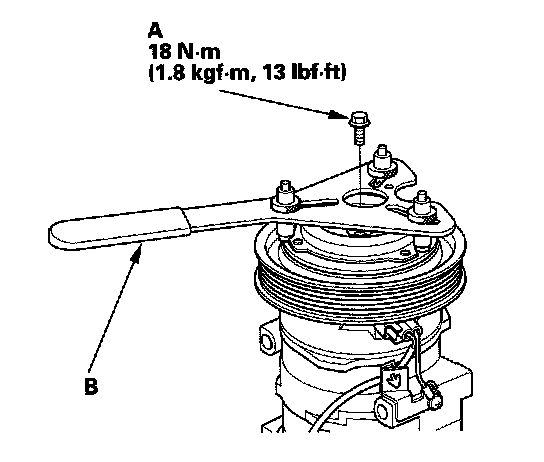 A
18 N·m
(1.8 kgf·m, 13 lbf·ft)

B