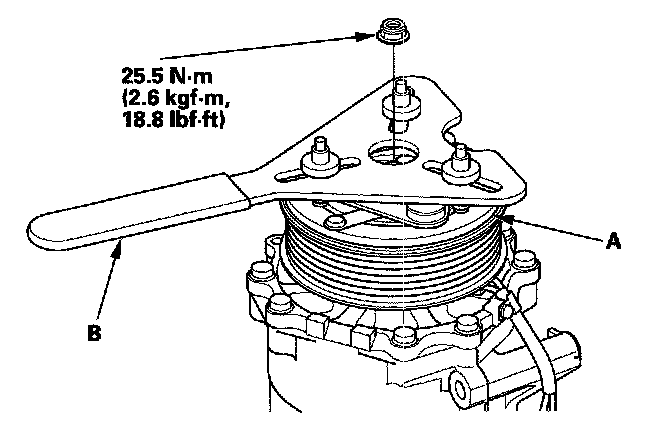 25.5 N·m
(2.6 kgf·m,
18.8 lbf·ft)

A

B