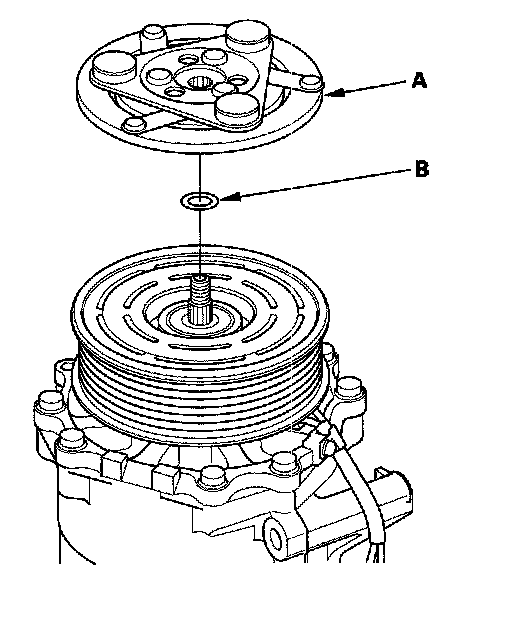 A

B