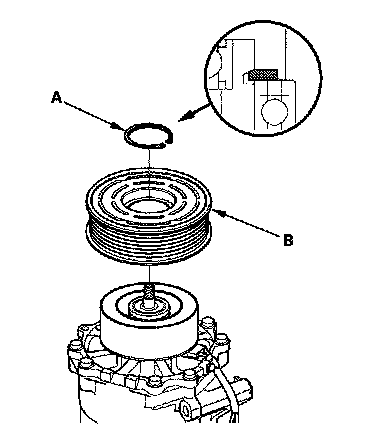 A

B