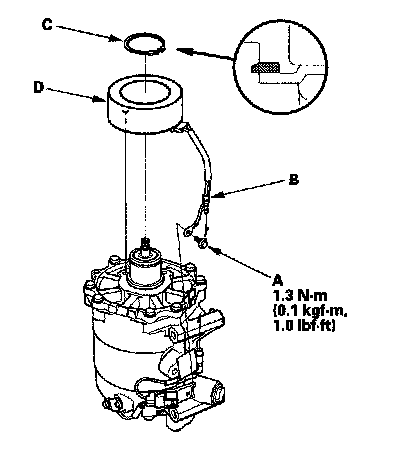 C

D

B

A
1.3 N·m
(0.1 kgf·m,
1.0 lbf·ft)