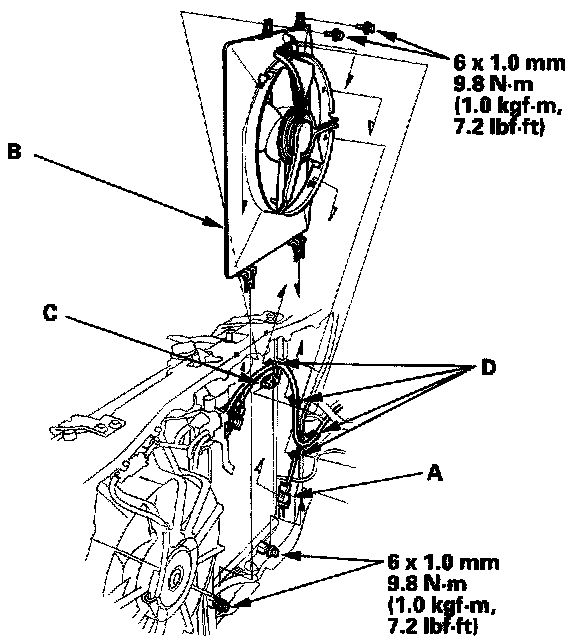 6 x 1.0 mm
9.8 N·m
(1.0 kgf·m,
7.2 lbf·ft)

B

C

D

A

6 x 1.0 mm
9.8 N·m
(1.0 kgf·m,
7.2 lbf·ft)